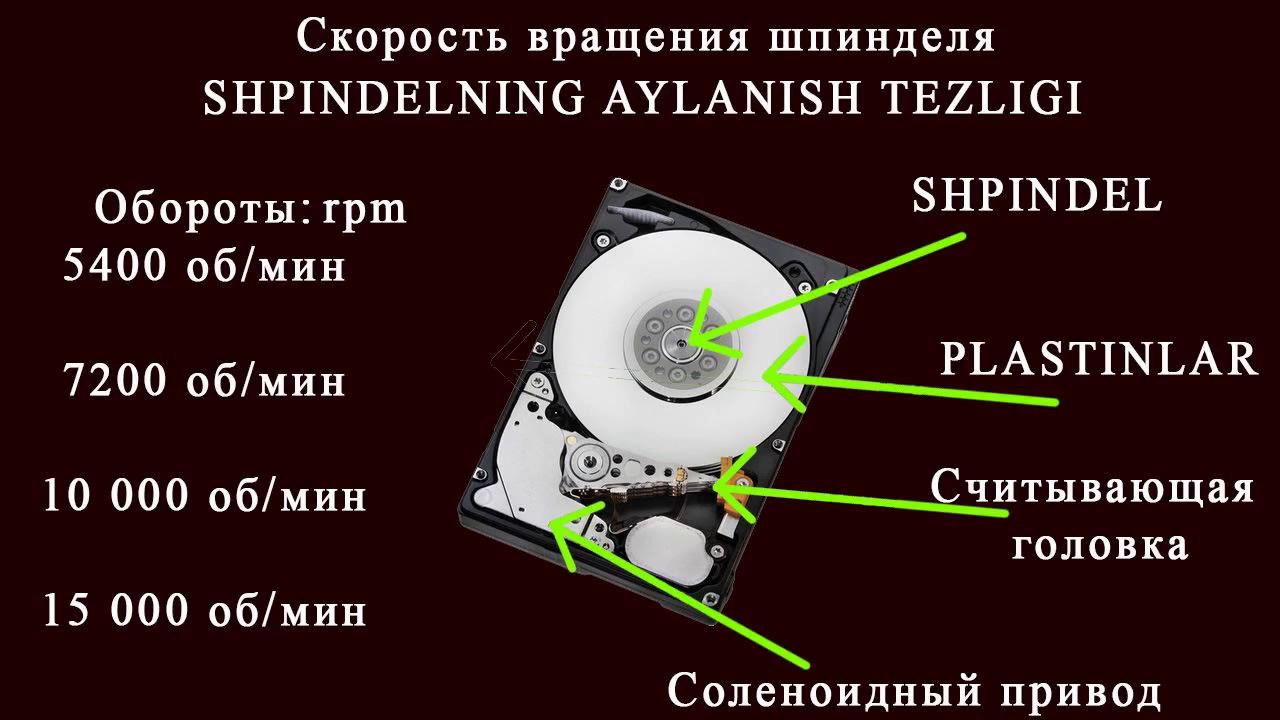 Скорость вращения шпинделя
SHPINDELNING AYLANISH TEZLIGI

Обороты: rpm
5400 об/мин

7200 об/мин

10 000 об/мин

15 000 об/мин

SHPINDEL

PLASTINLAR

Считывающая головка

Соленоидный привод